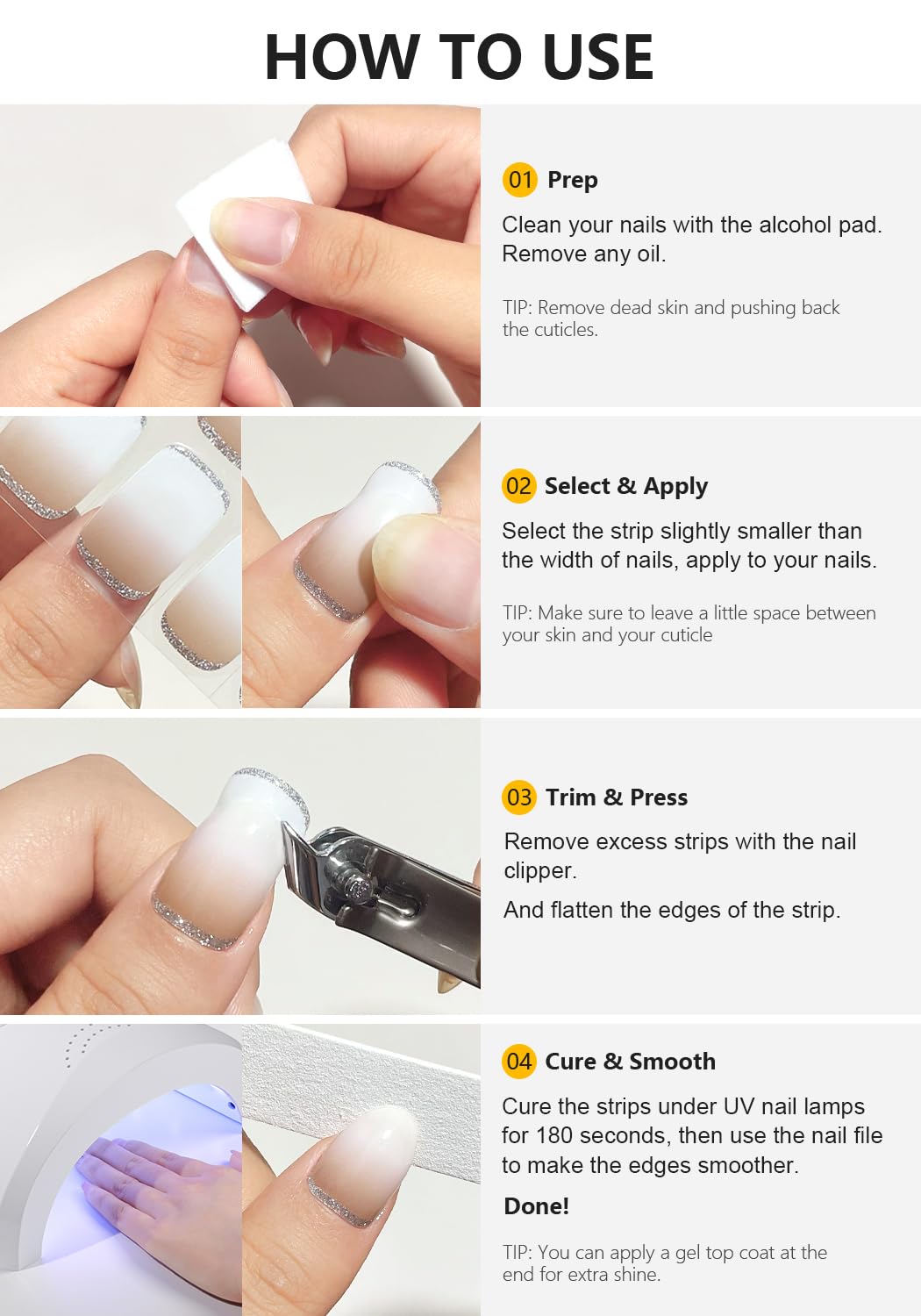 HOW TO USE

01 Prep

Clean your nails with the alcohol pad. Remove any oil.

TIP: Remove dead skin and pushing back the cuticles.

02 Select & Apply

Select the strip slightly smaller than the width of nails, apply to your nails.

TIP: Make sure to leave a little space between your skin and your cuticle

03 Trim & Press

Remove excess strips with the nail clipper.

And flatten the edges of the strip.

04 Cure & Smooth

Cure the strips under UV nail lamps for 180 seconds, then use the nail file to make the edges smoother.

Done!

TIP: You can apply a gel top coat at the end for extra shine.