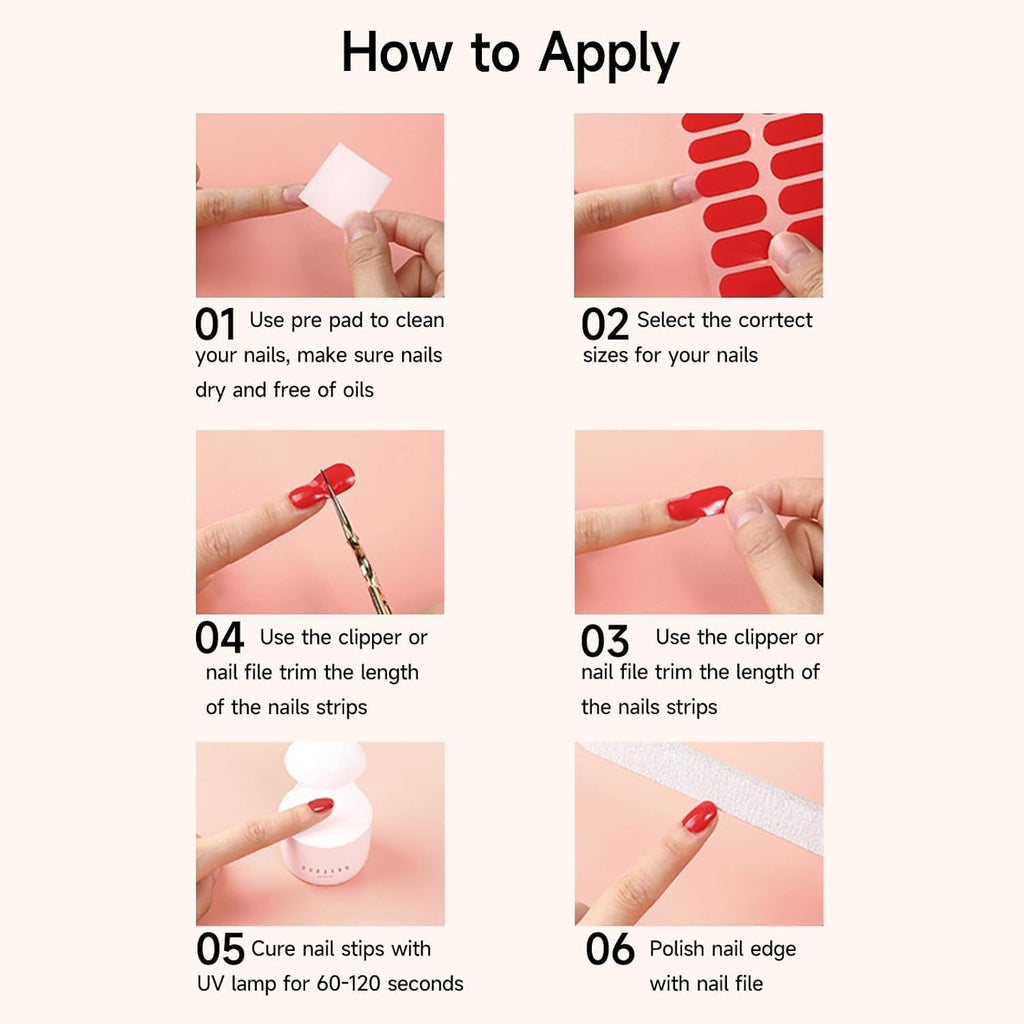 How to Apply

01 Use pre pad to clean your nails, make sure nails dry and free of oils

02 Select the corrtect sizes for your nails

04 Use the clipper or nail file trim the length of the nails strips

03 Use the clipper or nail file trim the length of the nails strips

05 Cure nail stips with UV lamp for 60-120 seconds

06 Polish nail edge with nail file