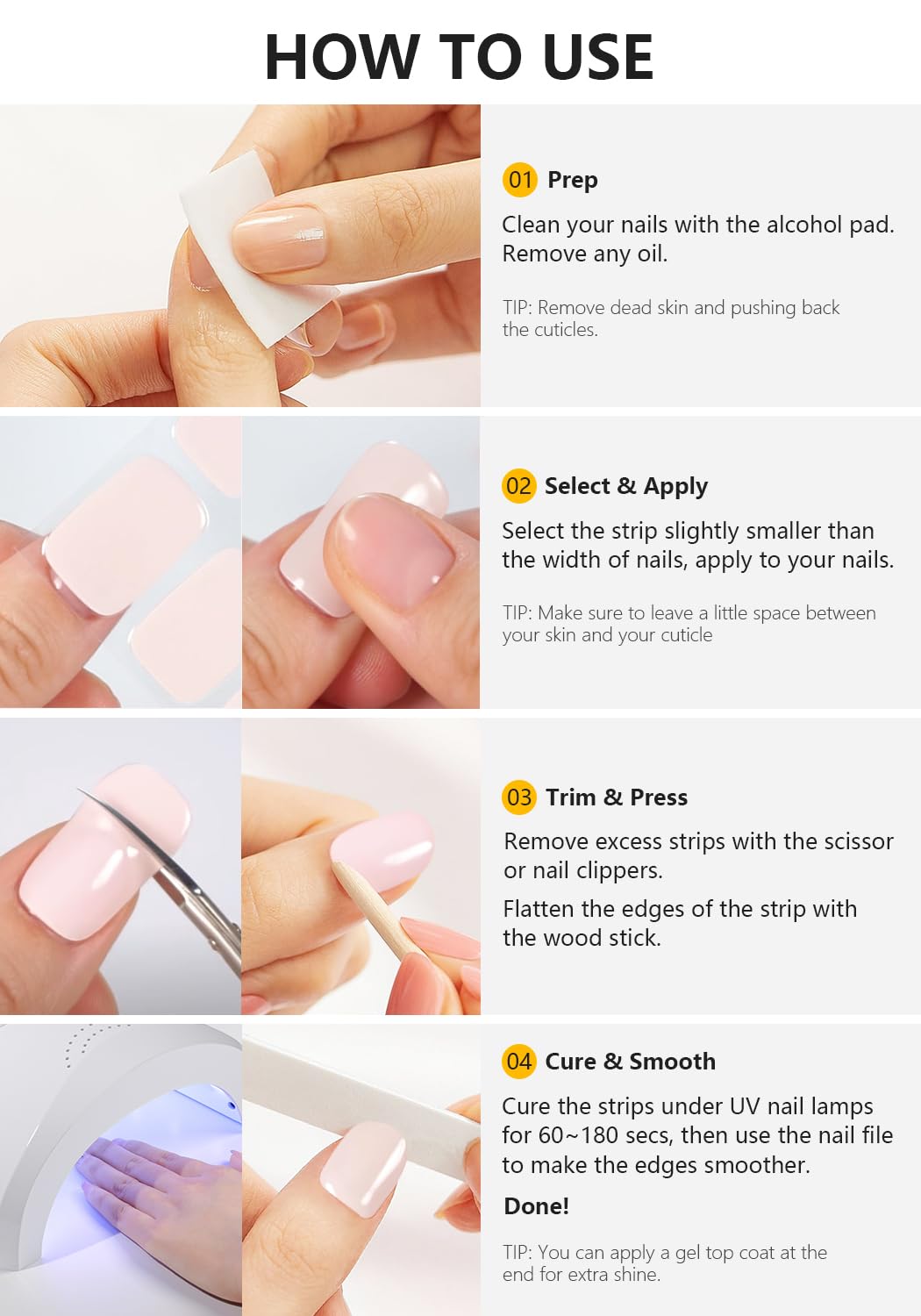 HOW TO USE

01 Prep

Clean your nails with the alcohol pad. Remove any oil.

TIP: Remove dead skin and pushing back the cuticles.

02 Select & Apply

Select the strip slightly smaller than the width of nails, apply to your nails.

TIP: Make sure to leave a little space between your skin and your cuticle

03 Trim & Press

Remove excess strips with the scissor or nail clippers.

Flatten the edges of the strip with the wood stick.

04 Cure & Smooth

Cure the strips under UV nail lamps for 60~180 secs, then use the nail file to make the edges smoother.

Done!

TIP: You can apply a gel top coat at the end for extra shine.